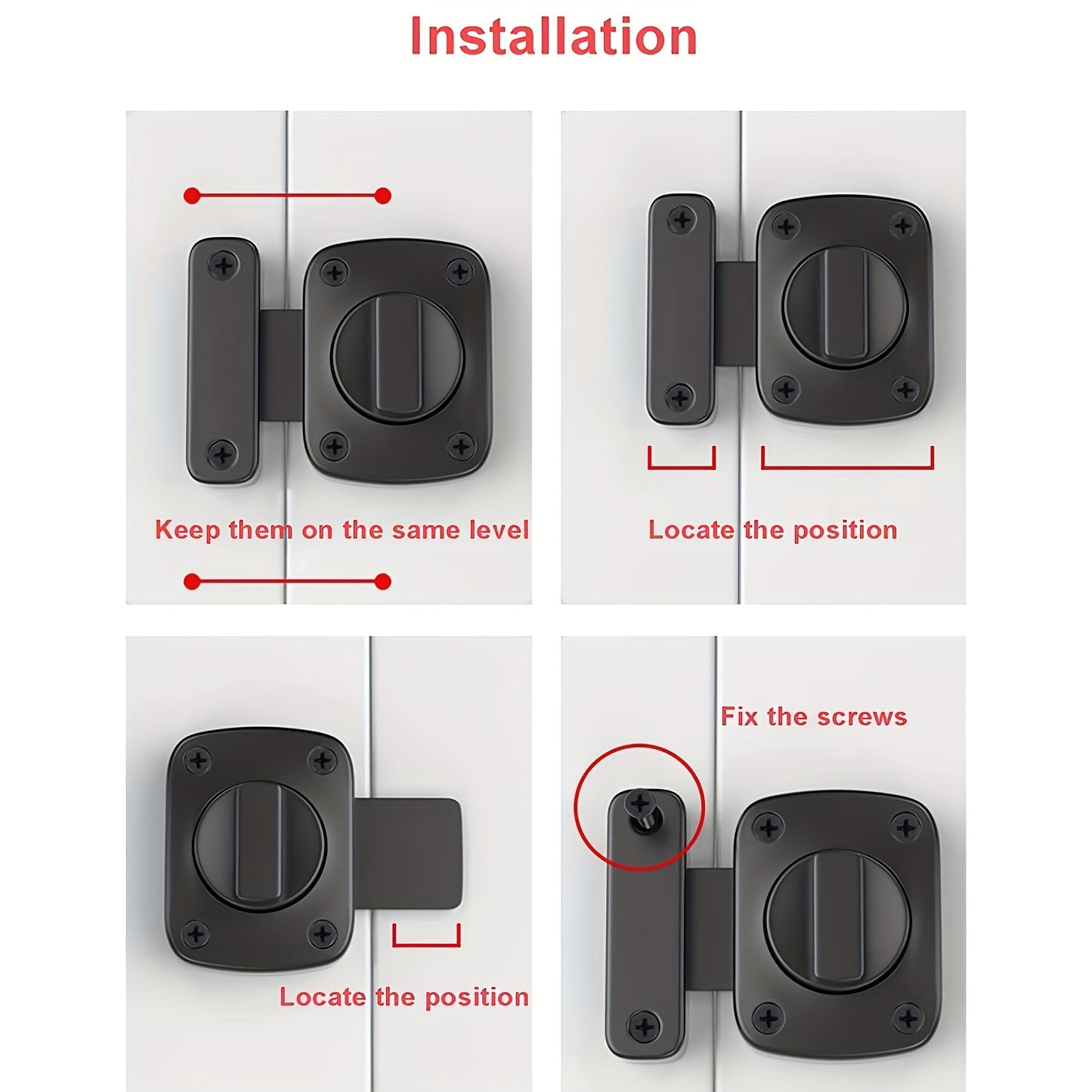 Installation

Keep them on the same level

Locate the position

Locate the position

Fix the screws