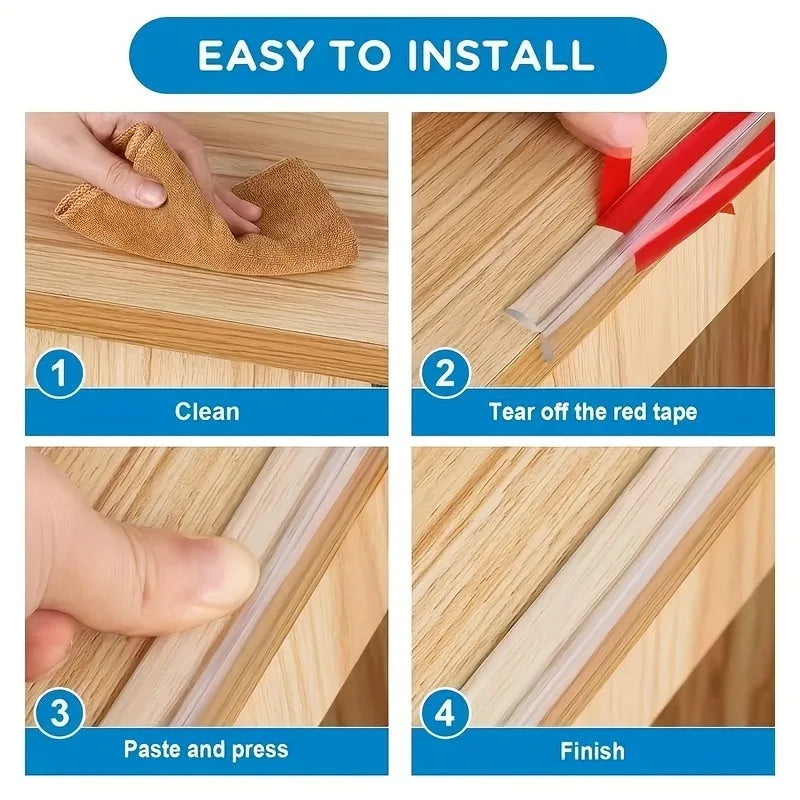 EASY TO INSTALL

1
Clean

2
Tear off the red tape

3
Paste and press

4
Finish