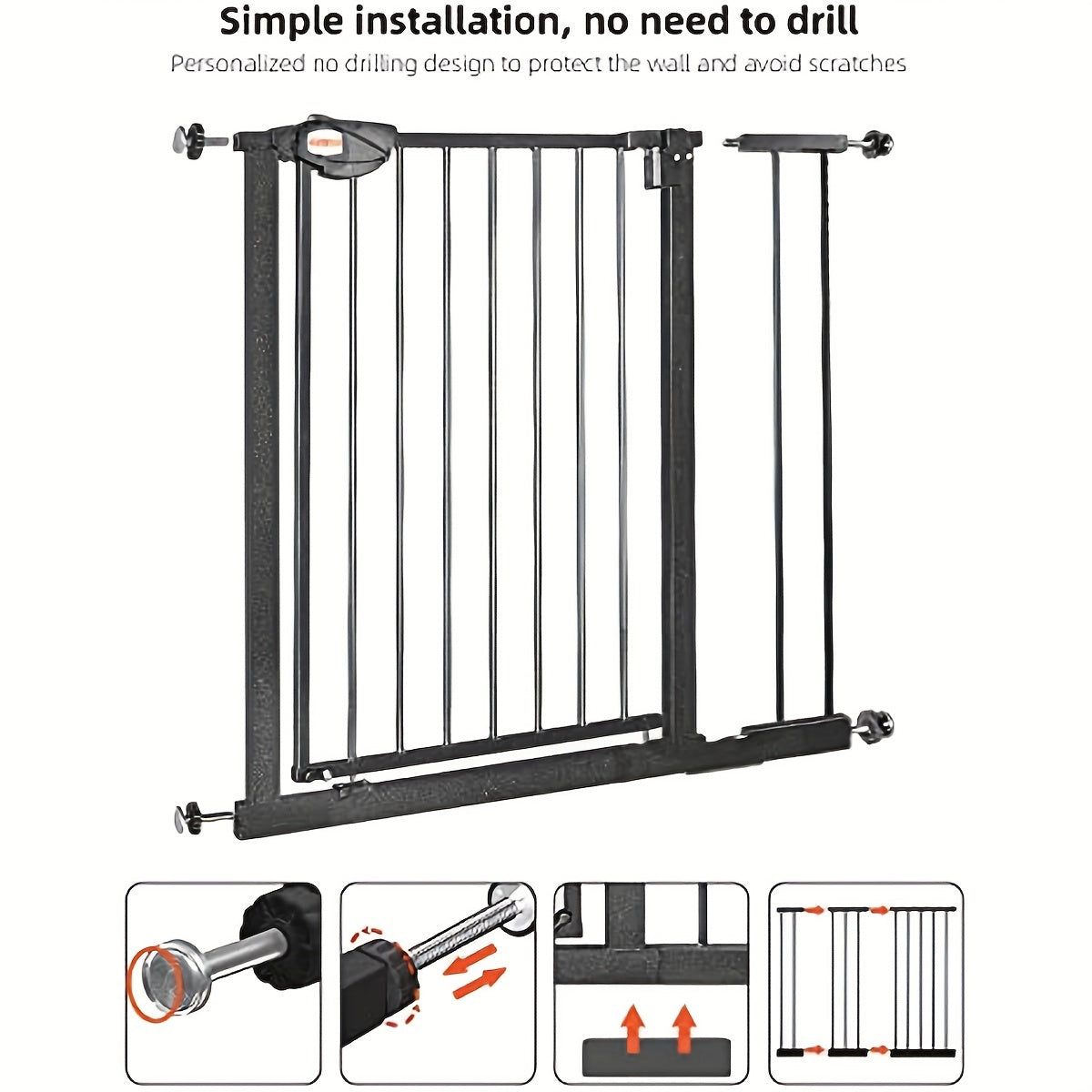 Simple installation, no need to drill

Personalized no drilling design to protect the wall and avoid scratches