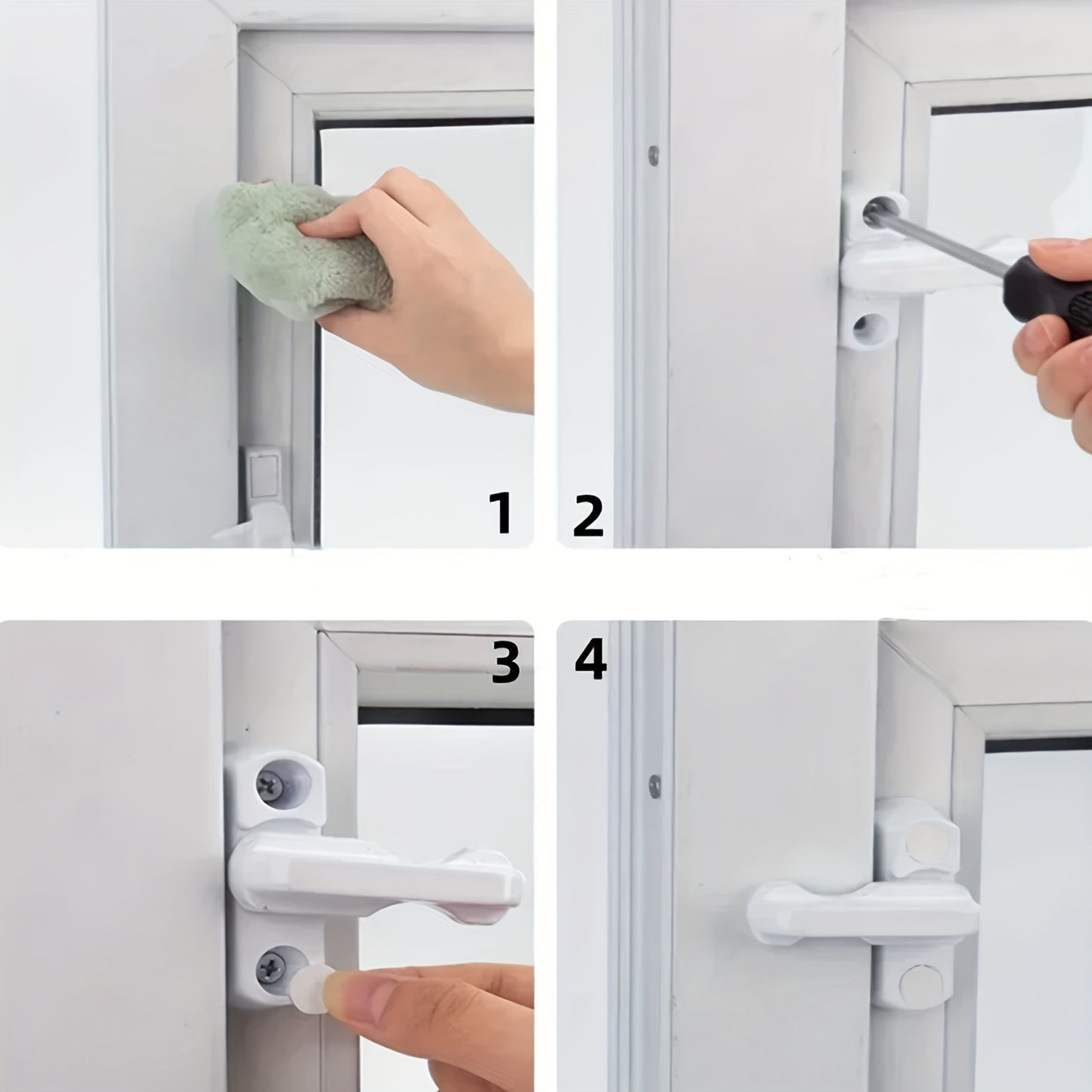 1
2
3
4